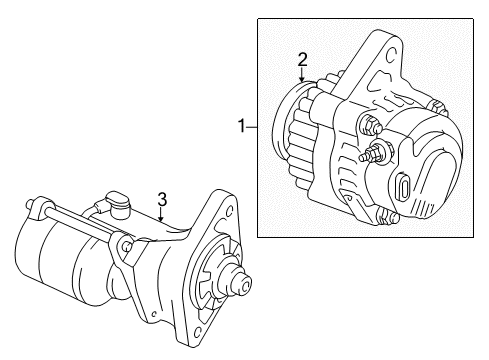 2
1
3