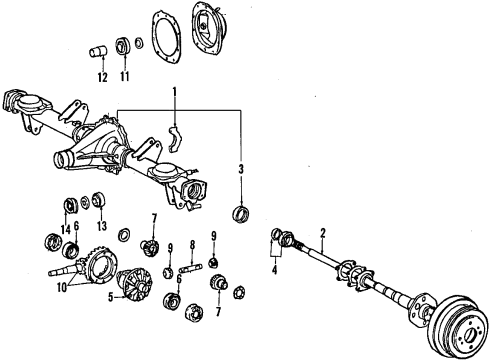 12
11
1
3
14
6
13
7
9
8
9
2
4
10
5
6
7