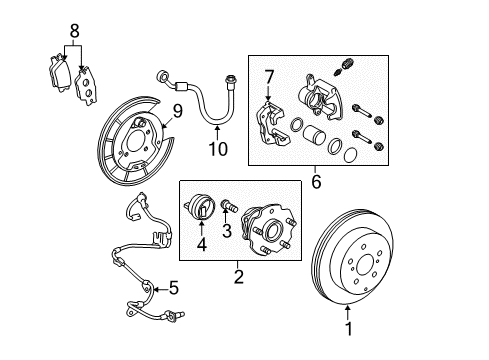 8
7
9
10
6
4
3
2
5
1