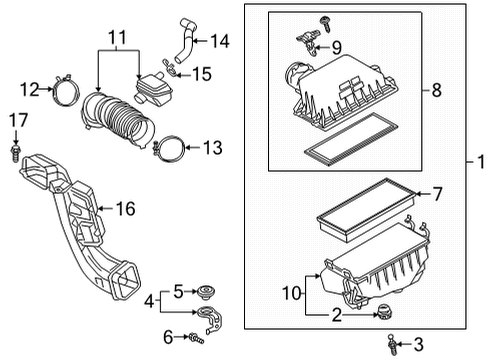 11
14
15
12
17
13
16
4
5
6
9
8
1
7
10
2
3