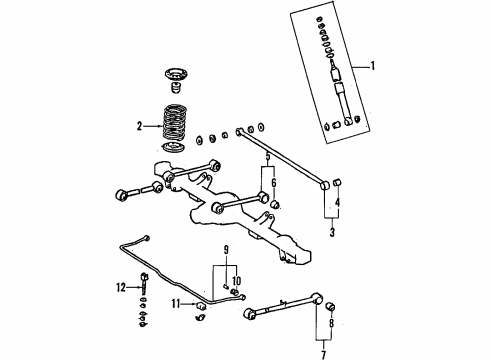 1
2
5
6
4
3
9
10
12
11
8
7