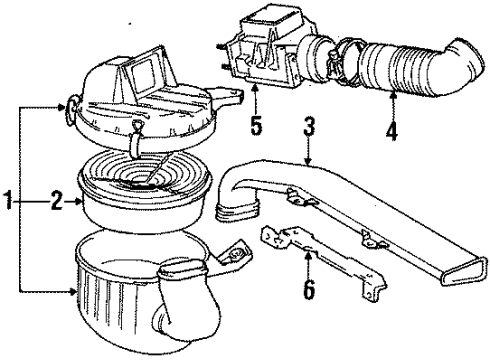 5
3
4
1
2
6