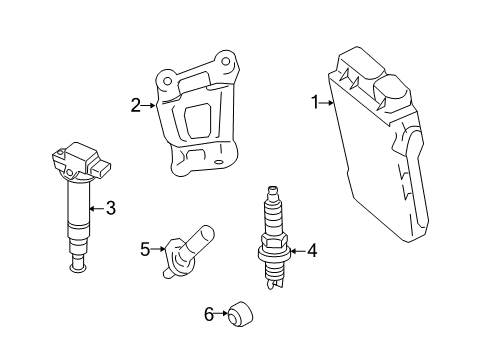 2
1
3
5
4
6