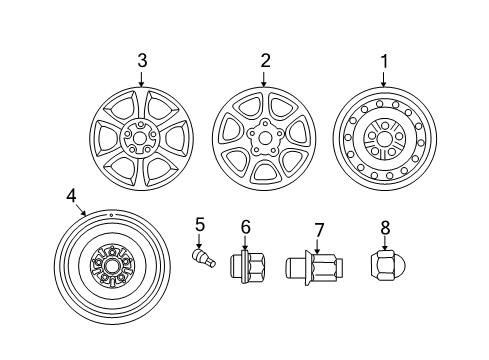 3
2
1
4
5
6
7
8