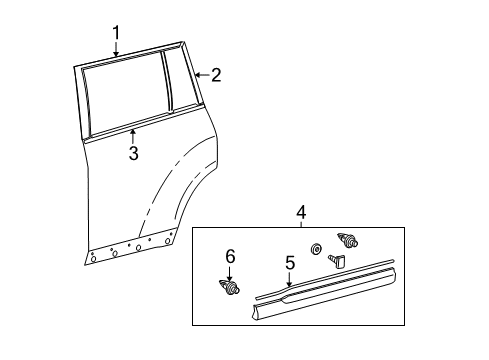 1
2
3
4
6
5