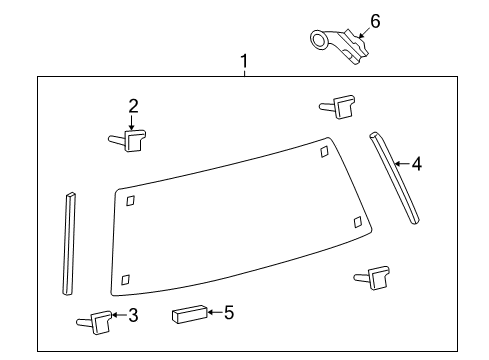 6
1
2
4
3
5