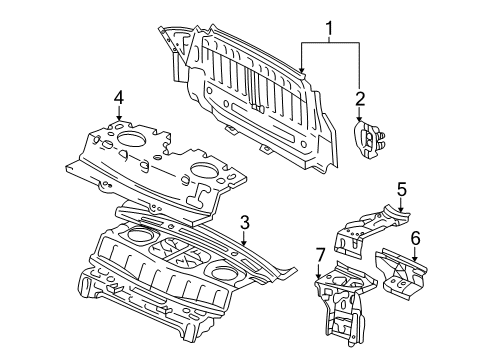 1
2
4
3
5
6
7