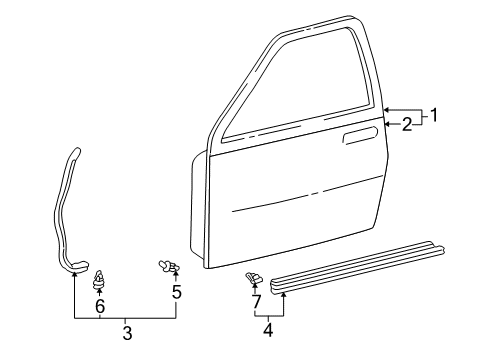 1
2
6
5
3
7
4