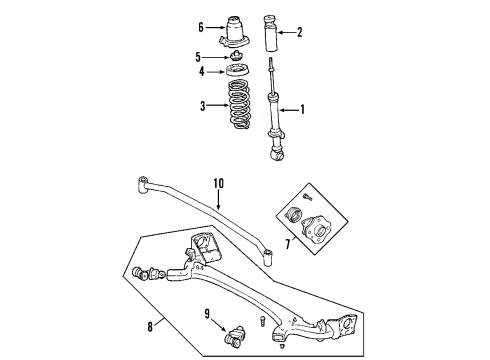 6
2
5
4
3
1
10
7
8
9