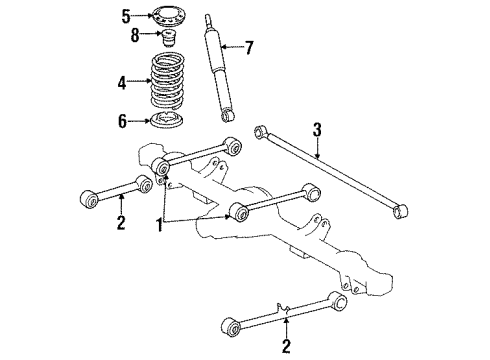 5
8
7
4
6
3
2
1
2