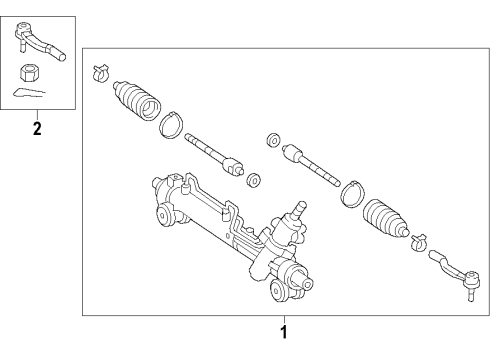 2

1