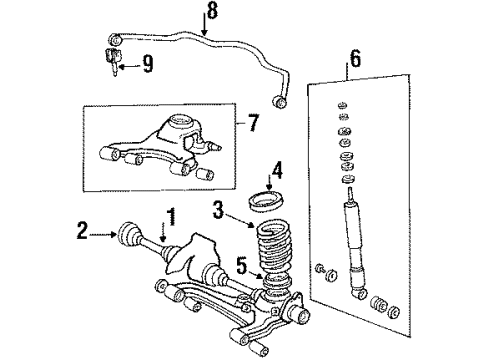 8
9
6
7
4
3
1
2
5