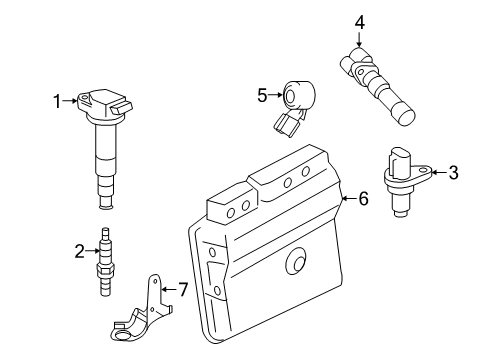 4
1
5
3
6
2
7