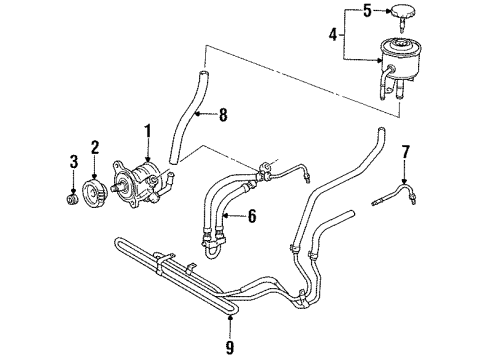 5
4
8
1
2
3
7
6
9