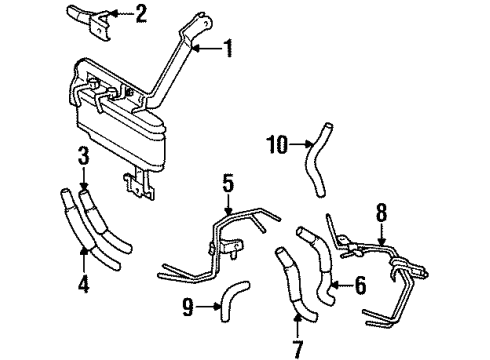 2
1
10
3
5
8
4
6
9
7