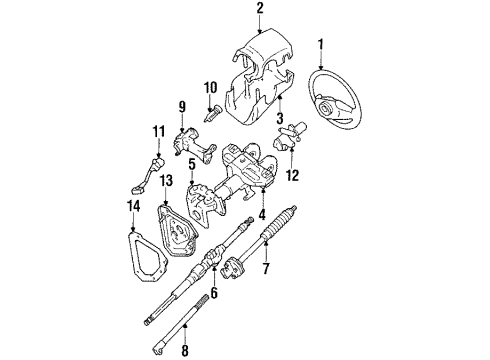 2
1
10
3
9
11
12
5
13
4
14
7
6
8