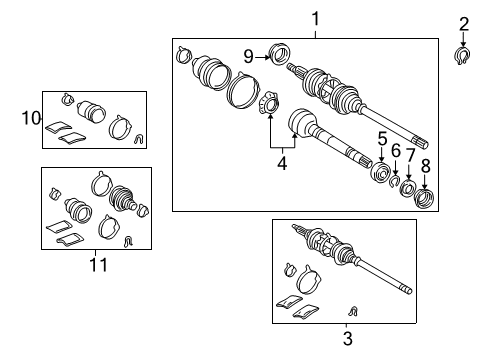 1
2
9
10
4
5
6
7
8
11
3