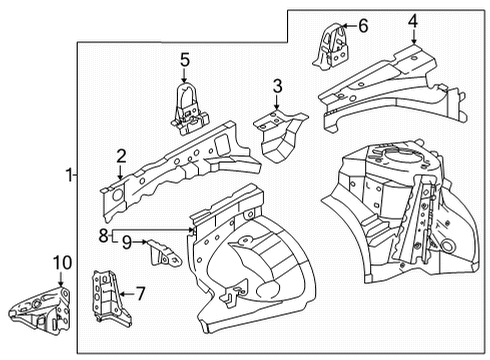 6
4
5
3
2
1
8
9
10
7