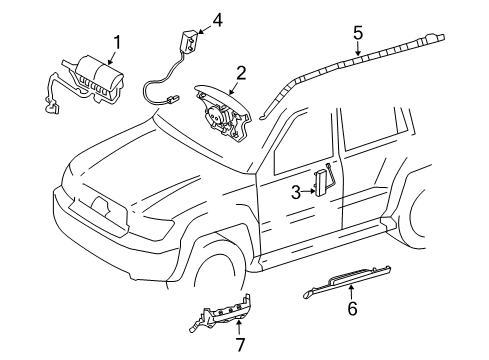 1
4
5
2
3
6
7