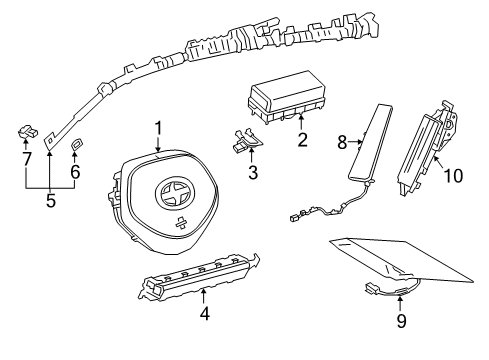 1
2
8
10
7
6
5
3
4
9