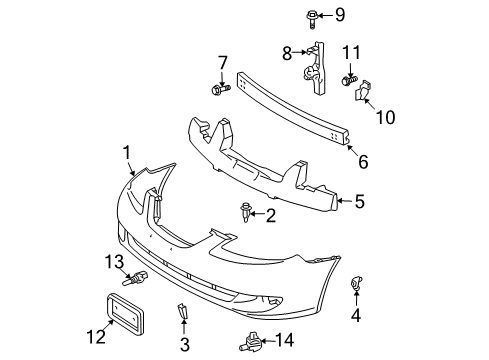 9
8
11
7
10
6
1
5
2
13
4
12
3
14