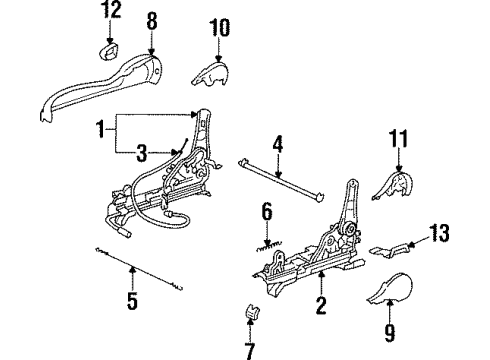 12
8
10
1
3
4
11
6
13
5
2
9
7