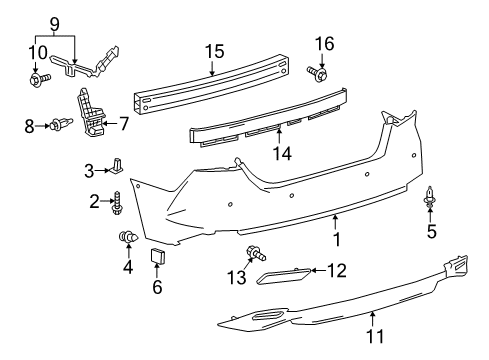 9
10
15
16
8
7
14
3
2
5
1
4
6
13
12
11