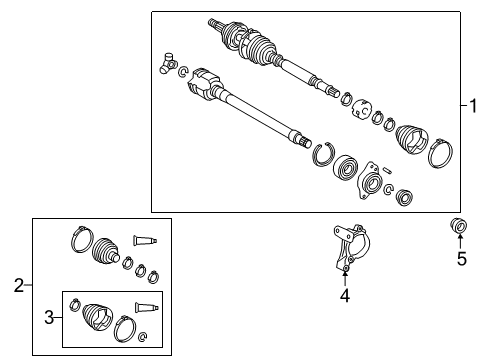 1
2
3
4
5