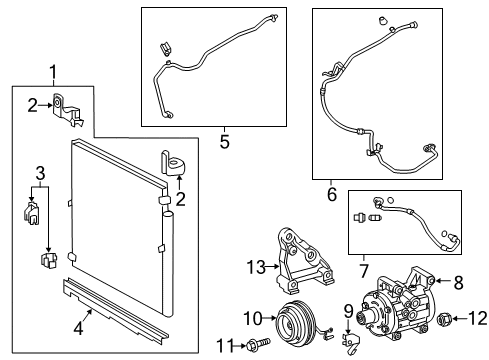 1
2
3
2
4
5
6
7
13
8
10
9
12
11