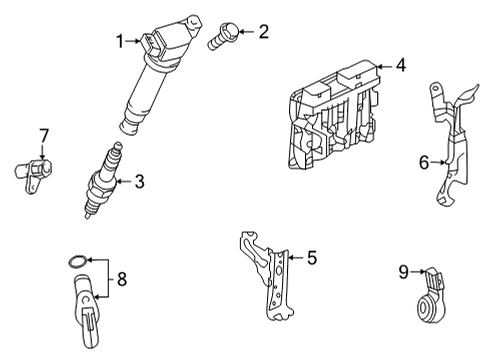 1
2
4
7
3
6
8
5
9