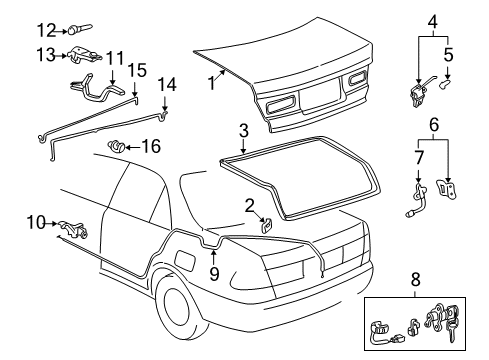 12
13
11
15
14
16
1
3
2
10
9
4
5
6
7
8