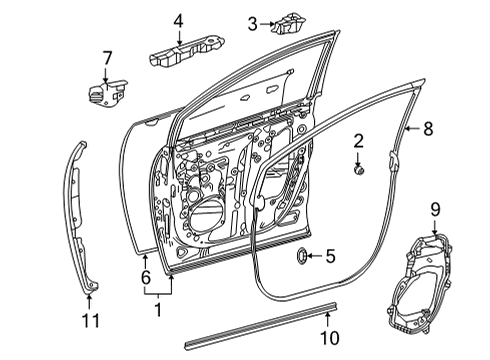 4
3
7
8
2
9
5
6
1
11
10