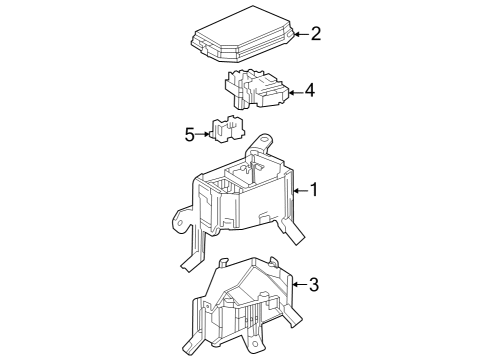 2
4
5
1
3