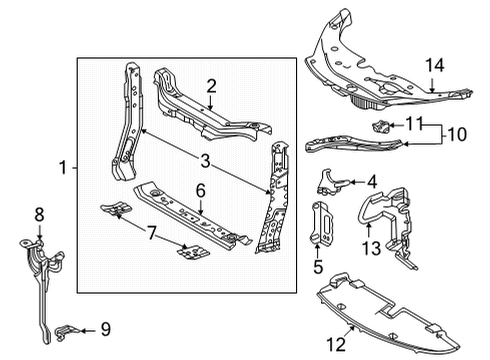 14
2
11
10
1
3
4
6
8
7
13
5
9
12