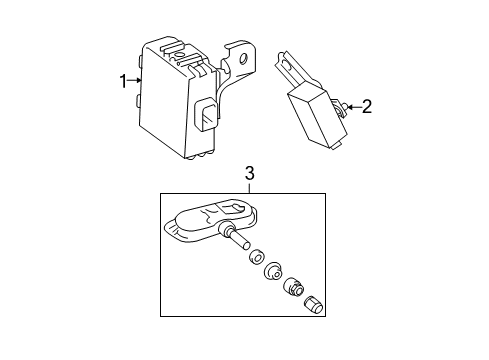 1
2
3