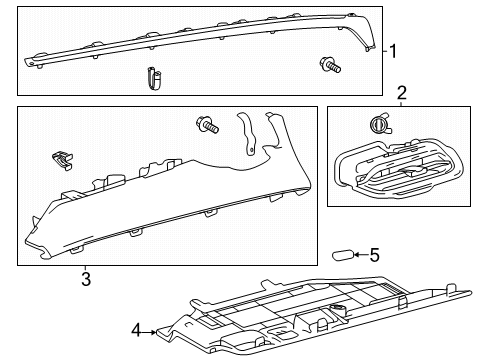 1
2
3
5
4