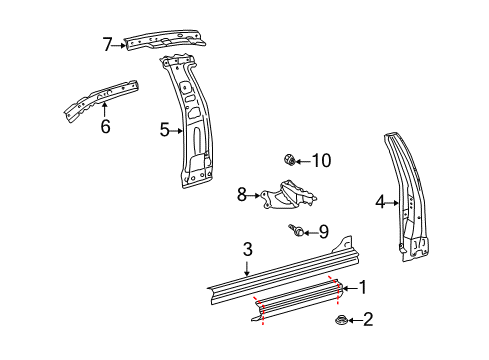 7
6
5
10
8
4
9
3
1
2