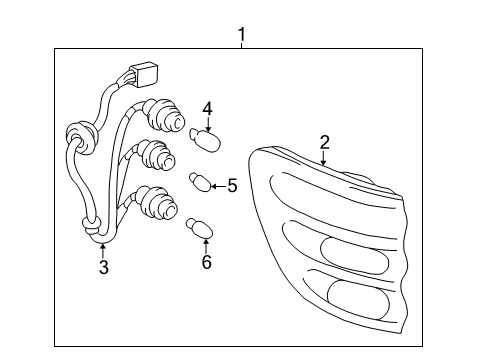 1
4
2
5
3
6