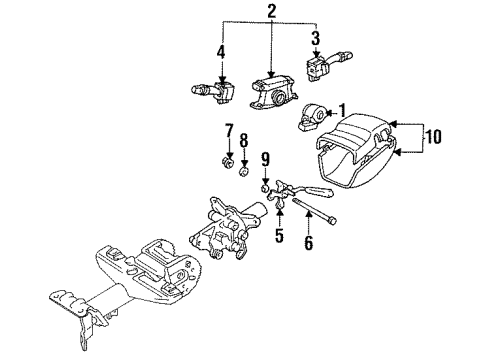 2
3
4
1
10
7
8
9
5
6