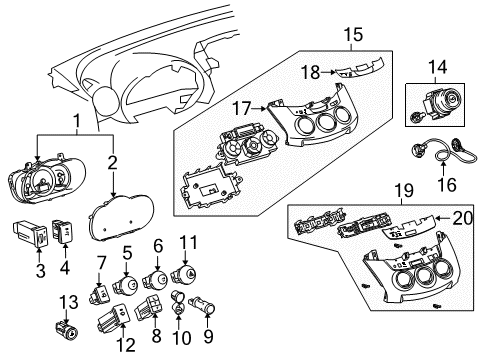 15
18
14
17
1
2
16
19
20
3
4
7
5
6
11
13
12
8
10
9