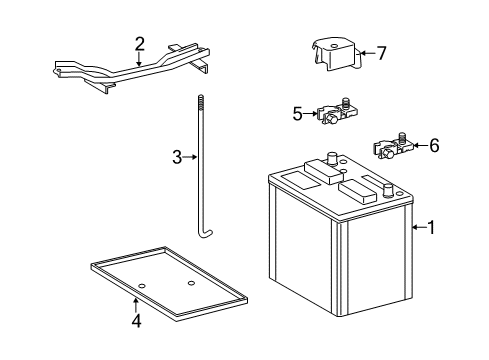 2
7
5
6
3
1
4