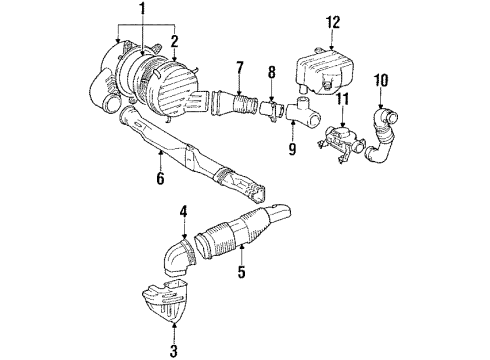 1
2
12
7
8
10
11
9
6
4
5
3