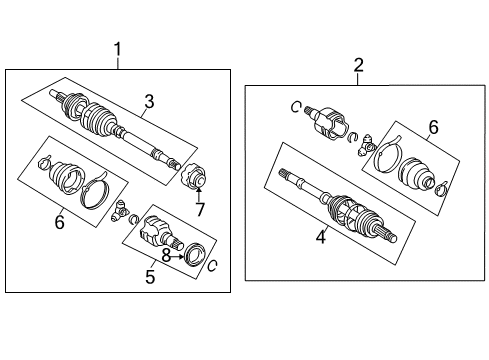 1
3
6
7
8
5
2
6
4