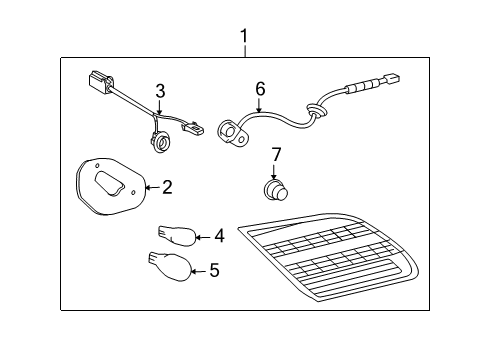 1
3
6
7
2
4
5