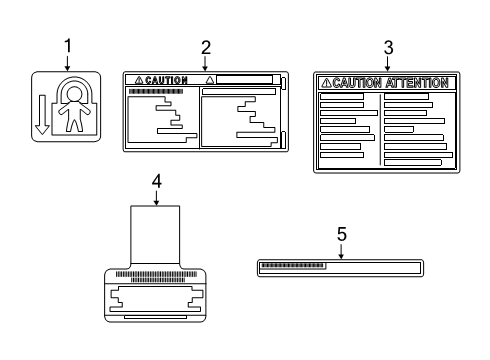 1

2

CAUTION

3

CAUTION ATTENTION

4

5