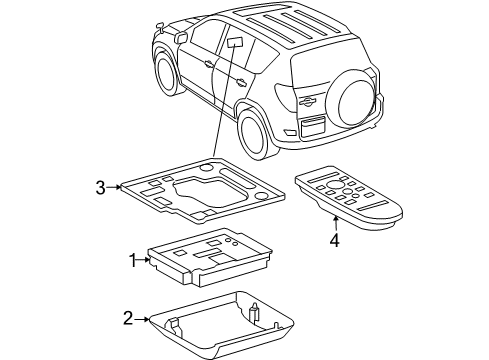 3
4
1
2