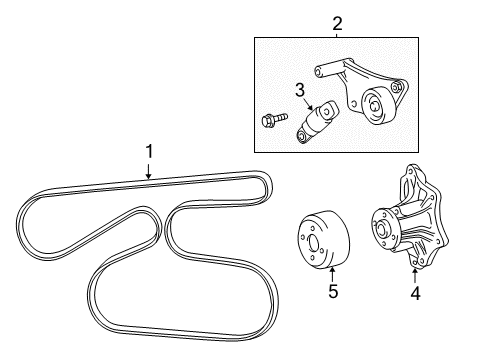 2
3
1
5
4