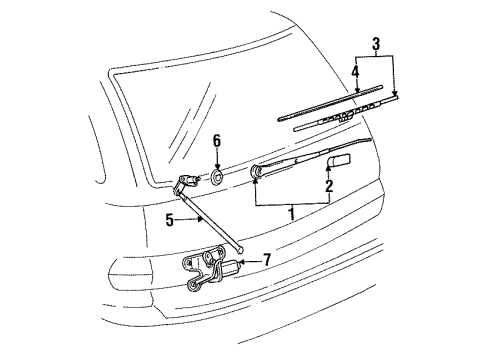 3
4
6
2
1
5
7