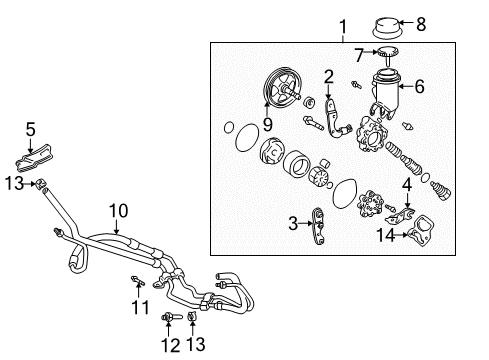 1
8
7
2
6
9
5
13
4
10
3
14
11
12
13