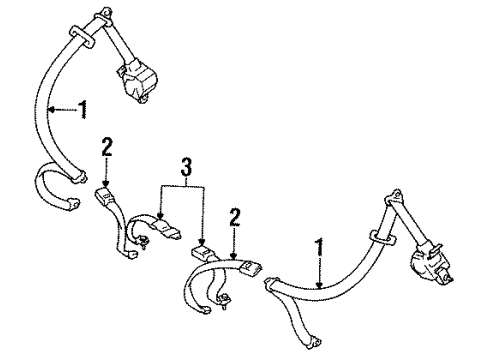 1
2
3
2
1